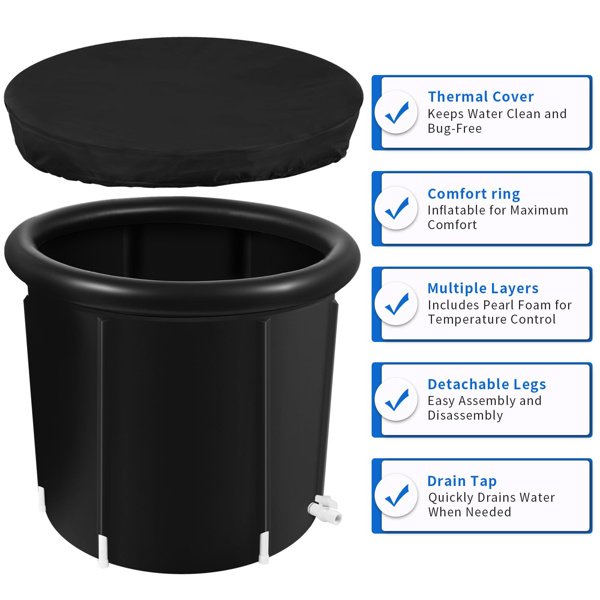 Thermal Cover
Keeps Water Clean and Bug-Free

Comfort ring
Inflatable for Maximum Comfort

Multiple Layers
Includes Pearl Foam for Temperature Control

Detachable Legs
Easy Assembly and Disassembly

Drain Tap
Quickly Drains Water When Needed