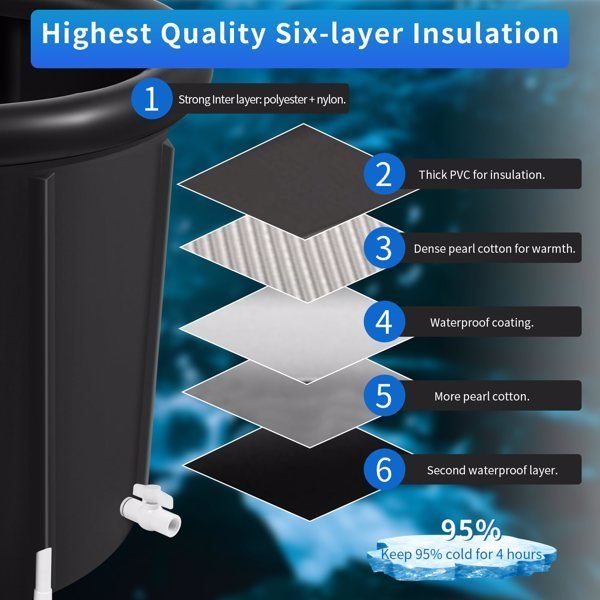 Highest Quality Six-layer Insulation

1 Strong Inter layer: polyester + nylon.

2 Thick PVC for insulation.

3 Dense pearl cotton for warmth.

4 Waterproof coating.

5 More pearl cotton.

6 Second waterproof layer.

95%
Keep 95% cold for 4 hours