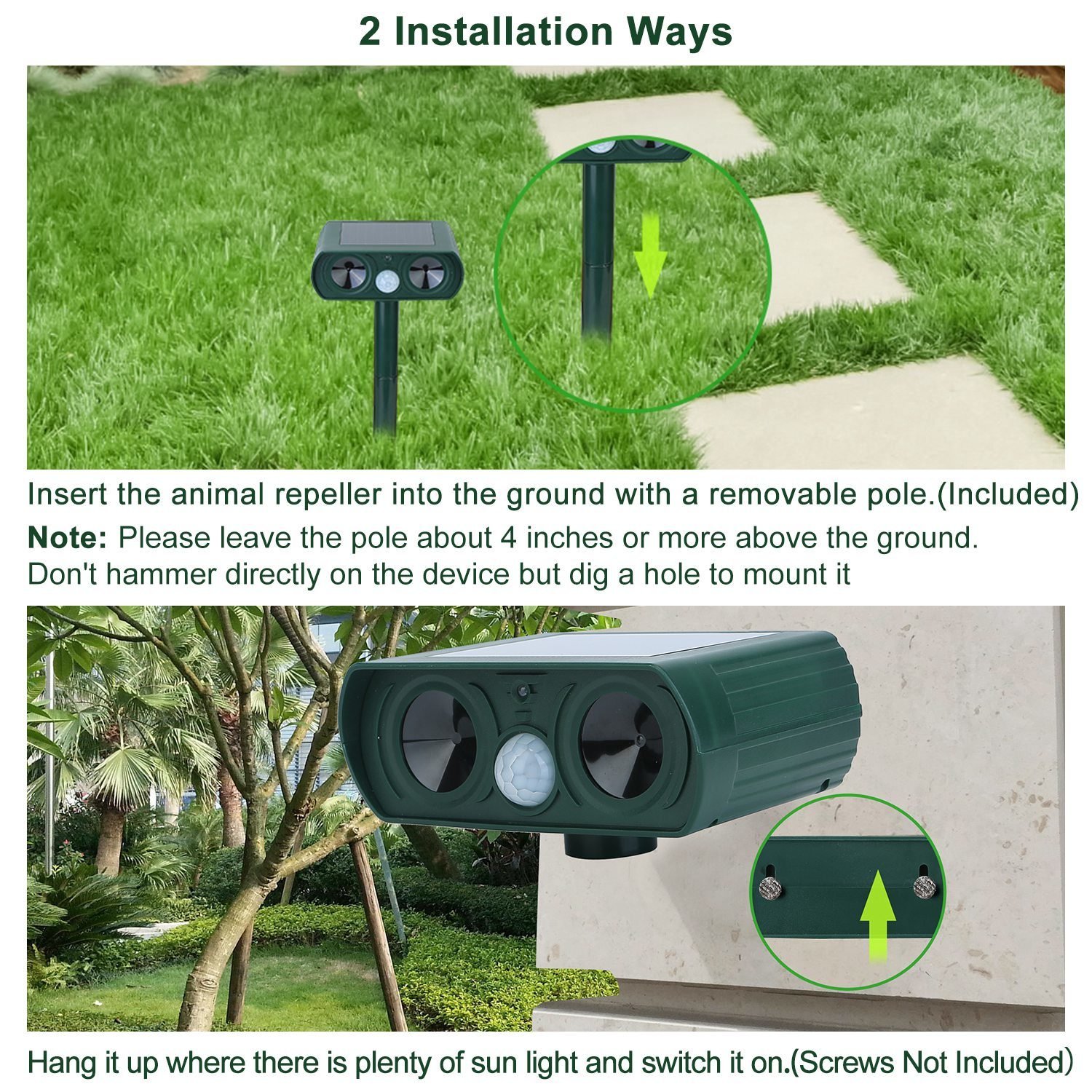 2 Installation Ways

Insert the animal repeller into the ground with a removable pole.(Included)

Note: Please leave the pole about 4 inches or more above the ground. Don't hammer directly on the device but dig a hole to mount it

Hang it up where there is plenty of sun light and switch it on.(Screws Not Included)